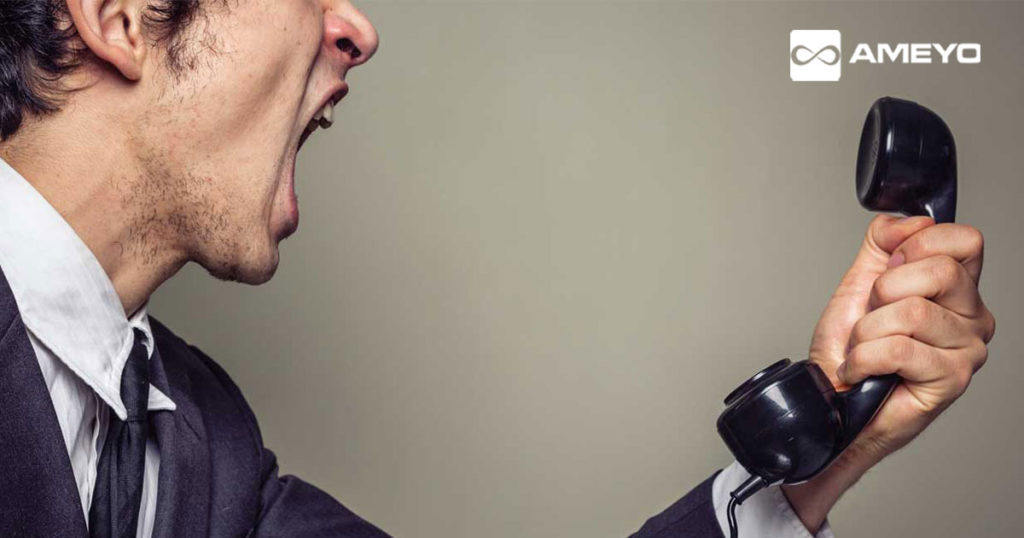 AMEYO