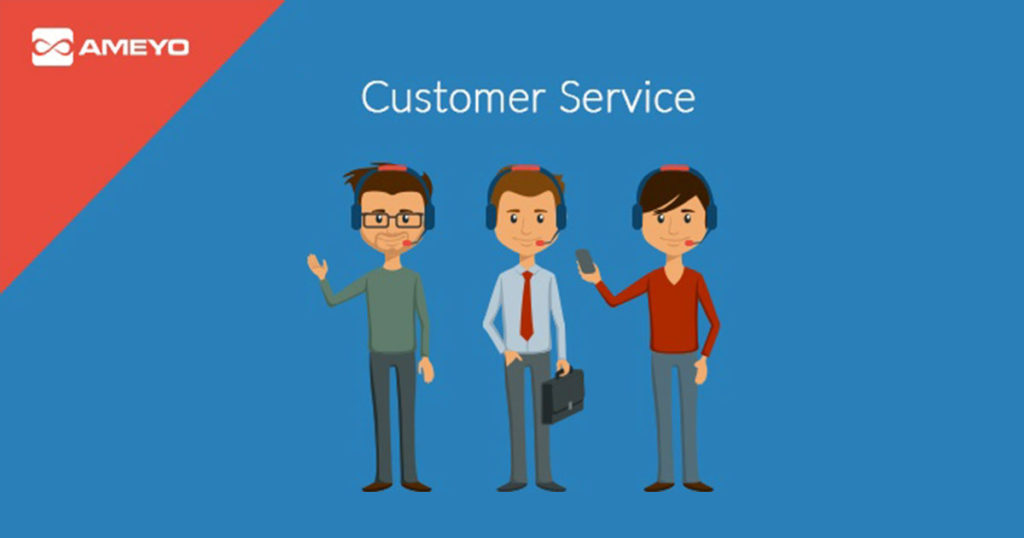 AMEYO

Customer Service