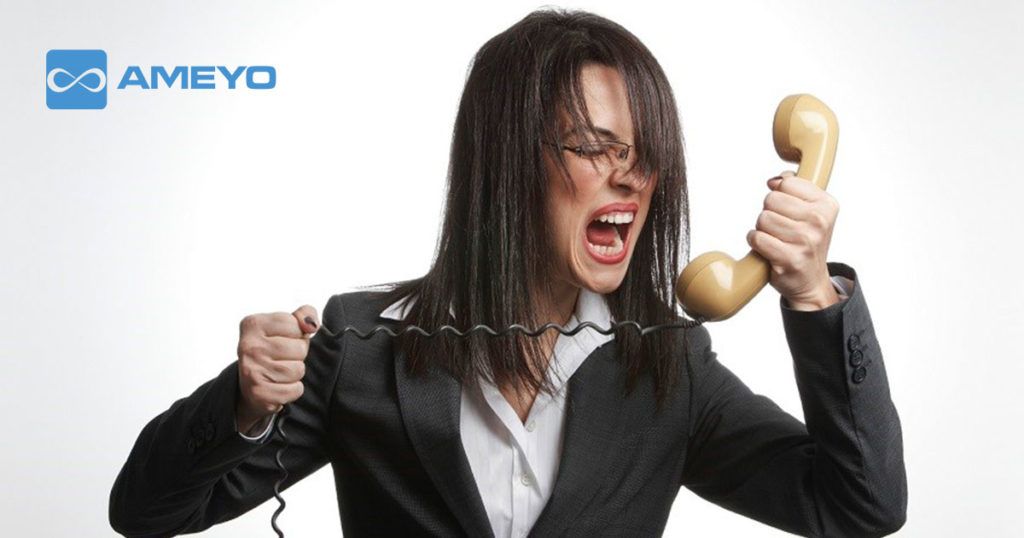 AMEYO