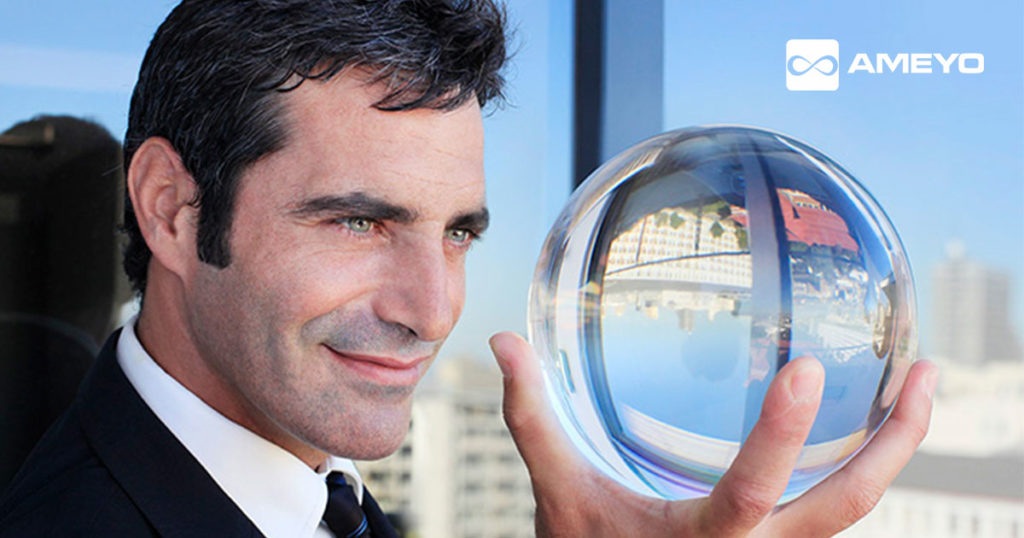 AMEYO