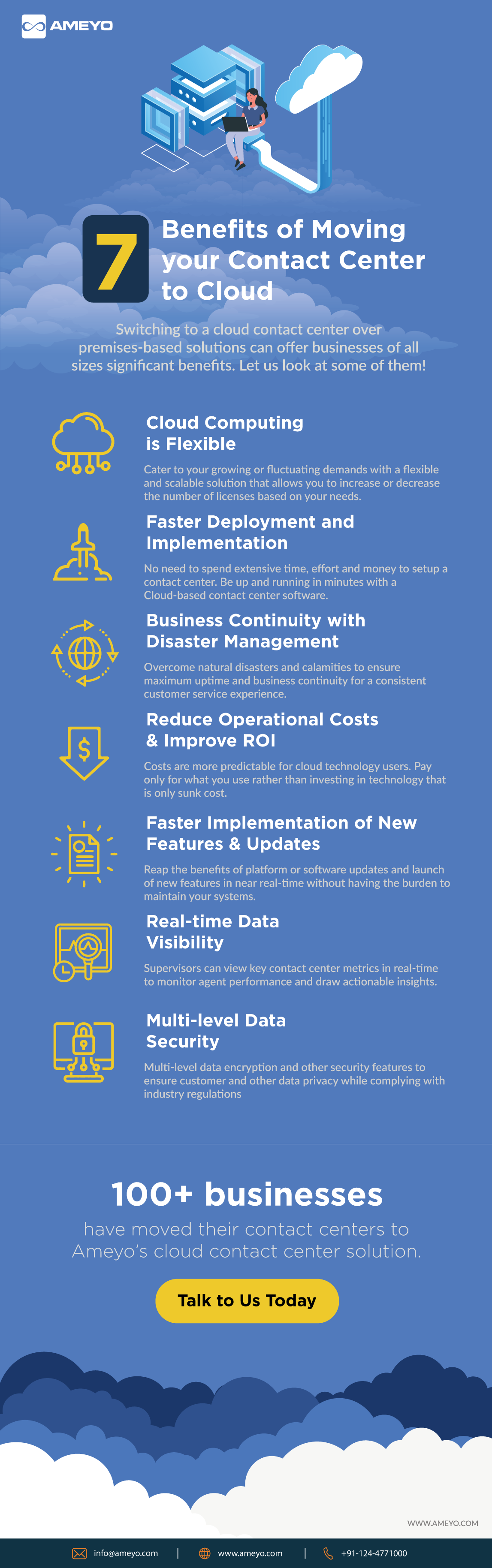 AMEYO

7 Benefits of Moving your Contact Center to Cloud

Switching to a cloud contact center over premises-based solutions can offer businesses of all sizes significant benefits. Let us look at some of them!

Cloud Computing is Flexible

Cater to your growing or fluctuating demands with a flexible and scalable solution that allows you to increase or decrease the number of licenses based on your needs.

Faster Deployment and Implementation

No need to spend extensive time, effort and money to setup a contact center. Be up and running in minutes with a Cloud-based contact center software.

Business Continuity with Disaster Management

Overcome natural disasters and calamities to ensure maximum uptime and business continuity for a consistent customer service experience.

Reduce Operational Costs & Improve ROI

Costs are more predictable for cloud technology users. Pay only for what you use rather than investing in technology that is only sunk cost.

Faster Implementation of New Features & Updates

Reap the benefits of platform or software updates and launch of new features in near real-time without having the burden to maintain your systems.

Real-time Data Visibility

Supervisors can view key contact center metrics in real-time to monitor agent performance and draw actionable insights.

Multi-level Data Security

Multi-level data encryption and other security features to ensure customer and other data privacy while complying with industry regulations

100+ businesses

have moved their contact centers to Ameyo's cloud contact center solution.

Talk to Us Today

WWW.AMEYO.COM

info@ameyo.com | www.ameyo.com | +91-124-4771000